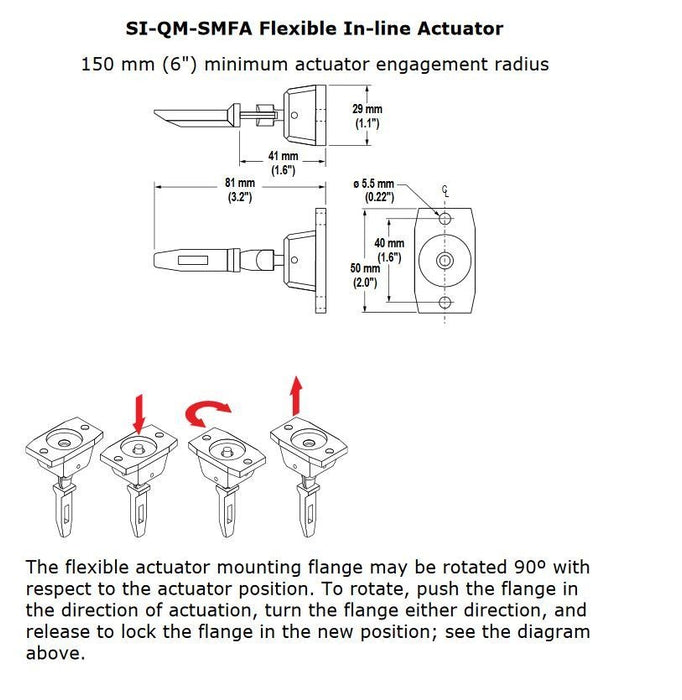 SI-QM-SMFA Flexible In-line Actuator

150 mm (6") minimum actuator engagement radius

29 mm
(1.1")

41 mm
(1.6")

81 mm
(3.2")

ø 5.5 mm
(0.22")

℄

40 mm
(1.6")

50 mm
(2.0")

The flexible actuator mounting flange may be rotated 90º with respect to the actuator position. To rotate, push the flange in the direction of actuation, turn the flange either direction, and release to lock the flange in the new position; see the diagram above.