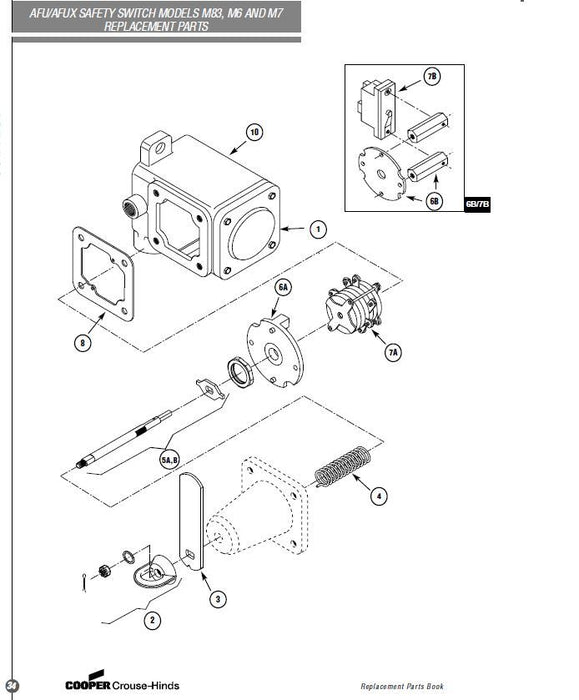 AFU/AFUX SAFETY SWITCH MODELS M83, M6 AND M7
REPLACEMENT PARTS

7B

6B

6B/7B

10

1

8

6A

7A

5A,B

4

3

2

34

COOPER Crouse-Hinds

Replacement Parts Book