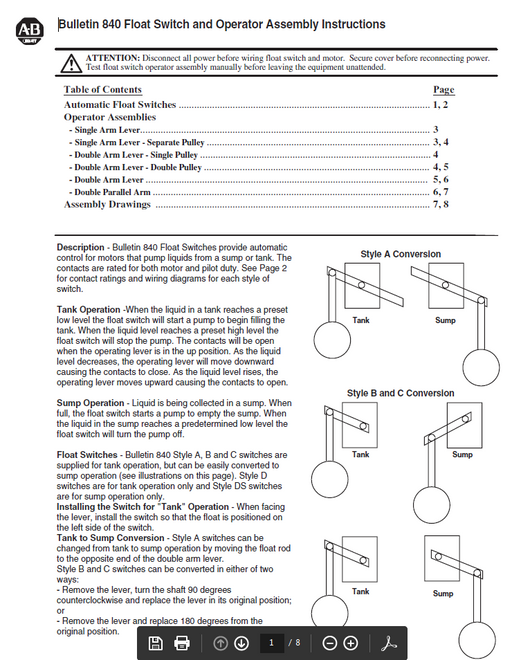 AB

Bulletin 840 Float Switch and Operator Assembly Instructions

ATTENTION: Disconnect all power before wiring float switch and motor. Secure cover before reconnecting power. Test float switch operator assembly manually before leaving the equipment unattended.

| Table of Contents | Page |
|---|---|
| Automatic Float Switches | 1, 2 |
| Operator Assemblies | |
| - Single Arm Lever | 3 |
| - Single Arm Lever - Separate Pulley | 3, 4 |
| - Double Arm Lever - Single Pulley | 4 |
| - Double Arm Lever - Double Pulley | 4, 5 |
| - Double Arm Lever | 5, 6 |
| - Double Parallel Arm | 6, 7 |
| Assembly Drawings | 7, 8 |

Description - Bulletin 840 Float Switches provide automatic control for motors that pump liquids from a sump or tank. The contacts are rated for both motor and pilot duty. See Page 2 for contact ratings and wiring diagrams for each style of switch.

Tank Operation -When the liquid in a tank reaches a preset low level the float switch will start a pump to begin filling the tank. When the liquid level reaches a preset high level the float switch will stop the pump. The contacts will be open when the operating lever is in the up position. As the liquid level decreases, the operating lever will move downward causing the contacts to close. As the liquid level rises, the operating lever moves upward causing the contacts to open.

Sump Operation - Liquid is being collected in a sump. When full, the float switch starts a pump to empty the sump. When the liquid in the sump reaches a predetermined low level the float switch will turn the pump off.

Float Switches - Bulletin 840 Style A, B and C switches are supplied for tank operation, but can be easily converted to sump operation (see illustrations on this page). Style D switches are for tank operation only and Style DS switches are for sump operation only.
Installing the Switch for "Tank" Operation - When facing the lever, install the switch so that the float is positioned on the left side of the switch.
Tank to Sump Conversion - Style A switches can be changed from tank to sump operation by moving the float rod to the opposite end of the double arm lever.
Style B and C switches can be converted in either of two ways:
- Remove the lever, turn the shaft 90 degrees counterclockwise and replace the lever in its original position; or
- Remove the lever and replace 180 degrees from the original position.

Style A Conversion
Tank
Sump

Style B and C Conversion
Tank
Sump
Tank
Sump

1 / 8